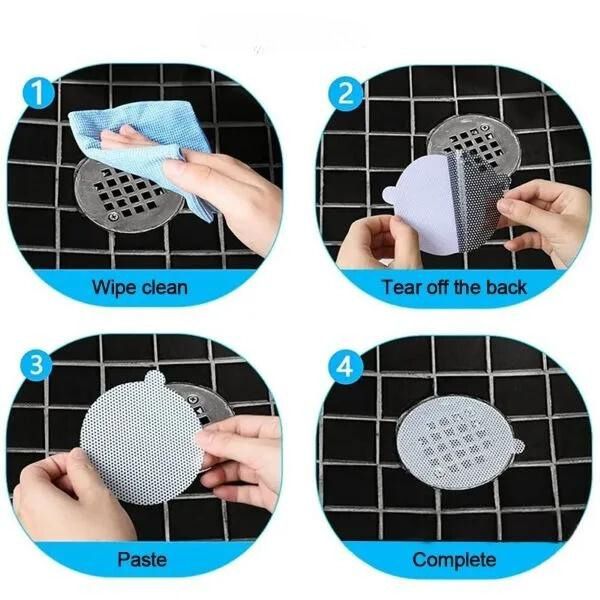 1
Wipe clean

2
Tear off the back

3
Paste

4
Complete